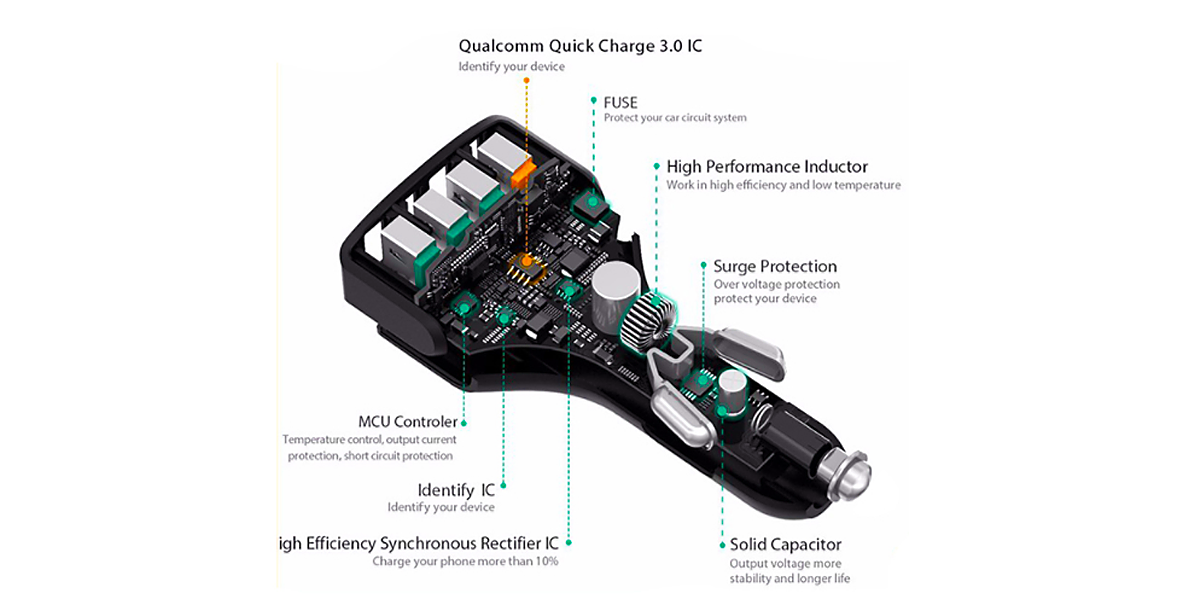 Qualcomm Quick Charge 3.0 IC
Identify your device

FUSE
Protect your car circuit system

High Performance Inductor
Work in high efficiency and low temperature

Surge Protection
Over voltage protection
protect your device

MCU Controler
Temperature control, output current protection, short circuit protection

Identify IC
Identify your device

igh Efficiency Synchronous Rectifier IC
Charge your phone more than 10%

Solid Capacitor
Output voltage more stability and longer life